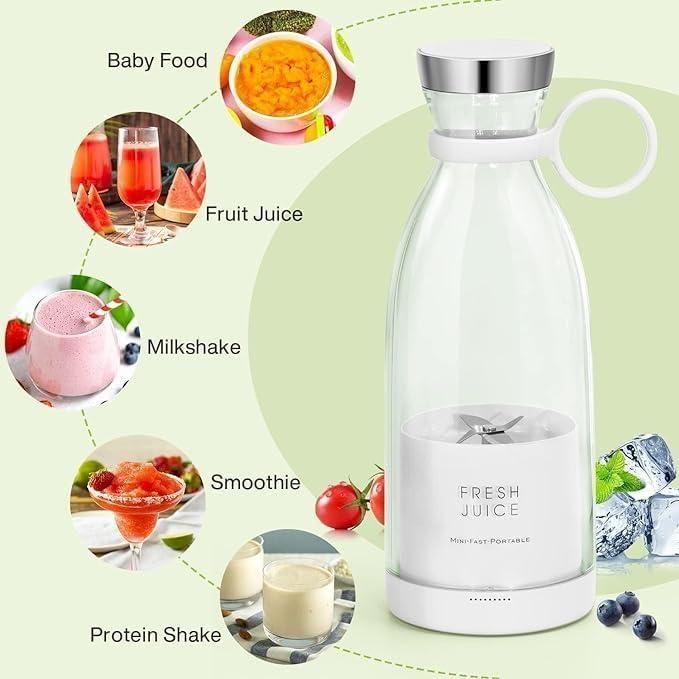 Baby Food

Fruit Juice

Milkshake

Smoothie

Protein Shake

FRESH
JUICE

MINI-FAST-PORTABLE